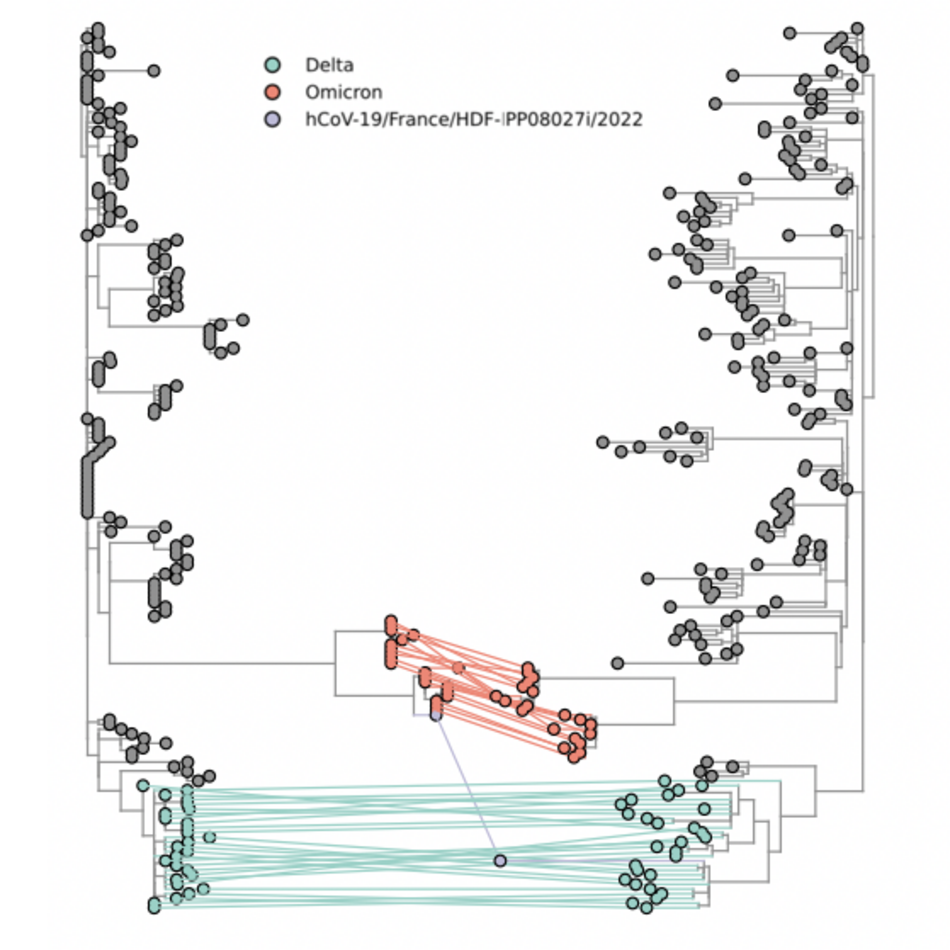 Delta
Omicron
hCoV-19/France/HDF-IPP08027i/2022